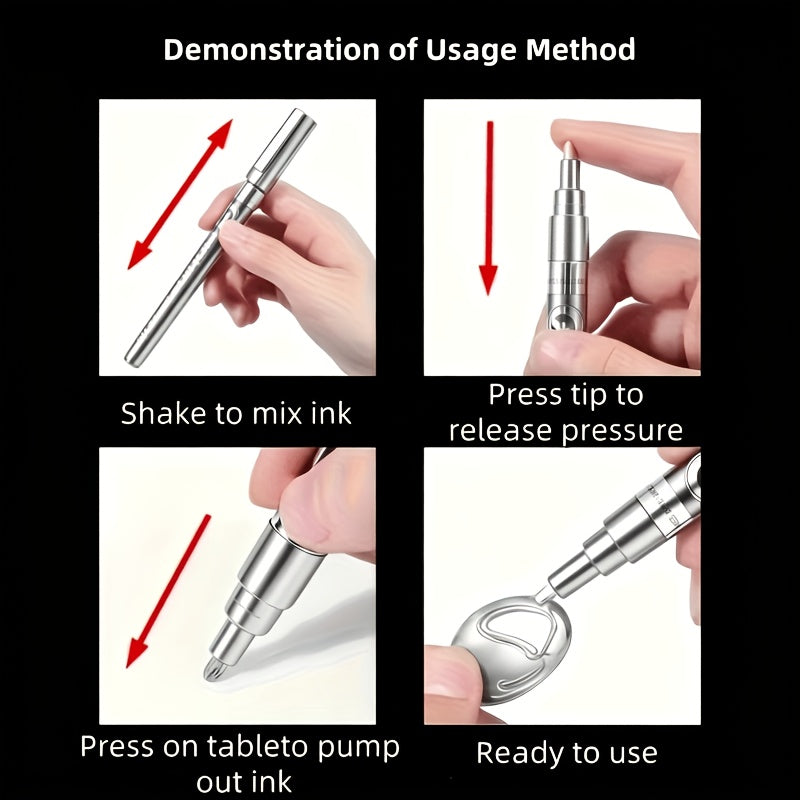 Demonstration of Usage Method

Shake to mix ink

Press tip to release pressure

Press on tableto pump out ink

Ready to use