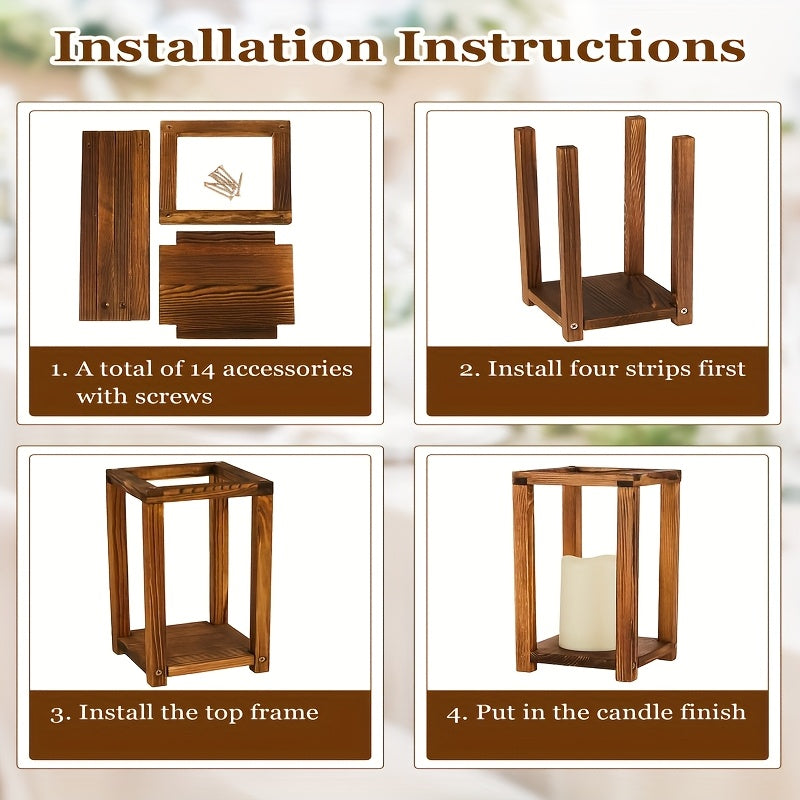 Installation Instructions

1. A total of 14 accessories with screws

2. Install four strips first

3. Install the top frame

4. Put in the candle finish