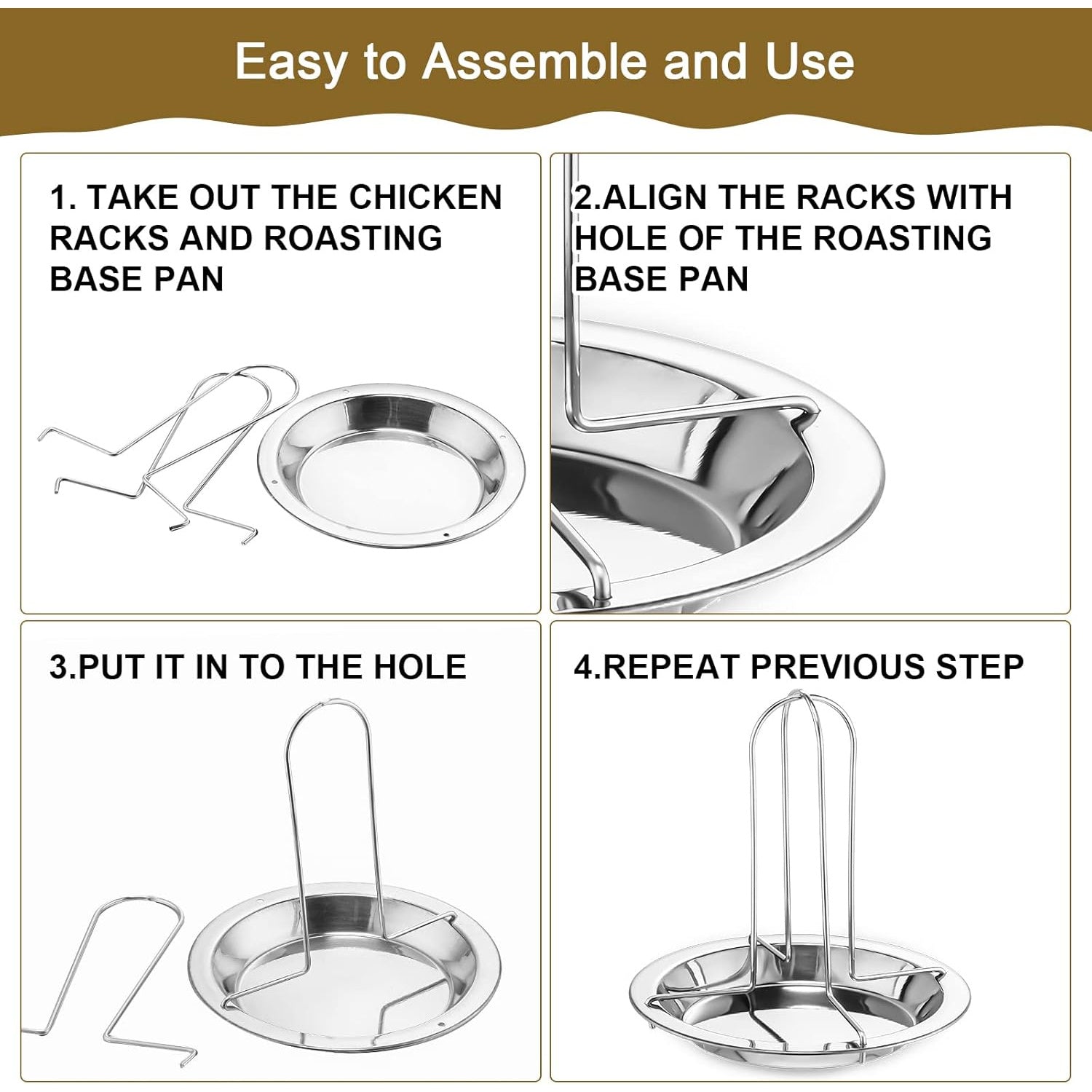 Easy to Assemble and Use

1. TAKE OUT THE CHICKEN RACKS AND ROASTING BASE PAN

2.ALIGN THE RACKS WITH HOLE OF THE ROASTING BASE PAN

3.PUT IT IN TO THE HOLE

4.REPEAT PREVIOUS STEP