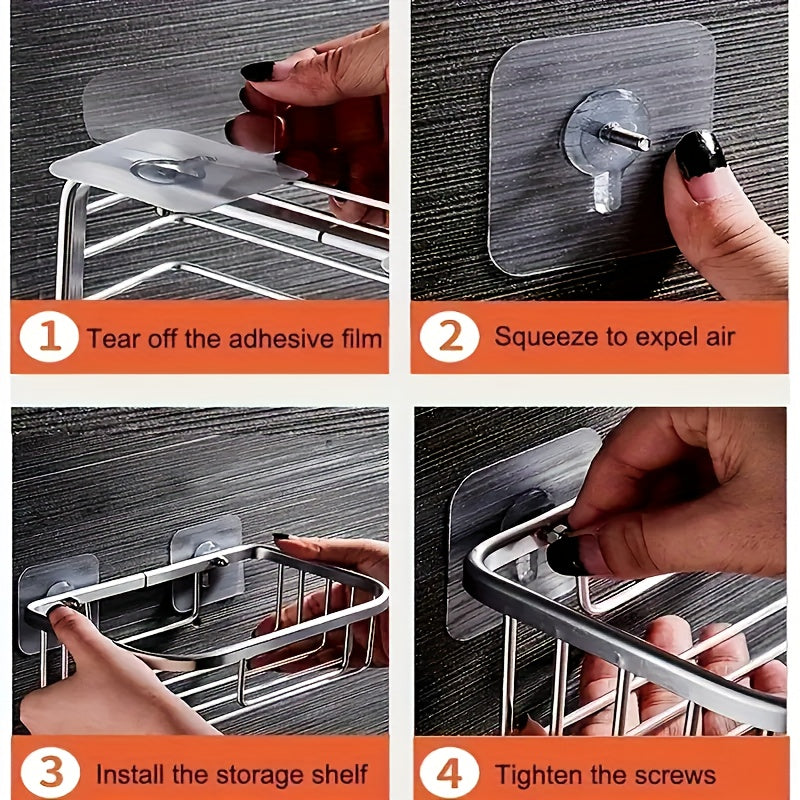 1 Tear off the adhesive film

2 Squeeze to expel air

3 Install the storage shelf

4 Tighten the screws