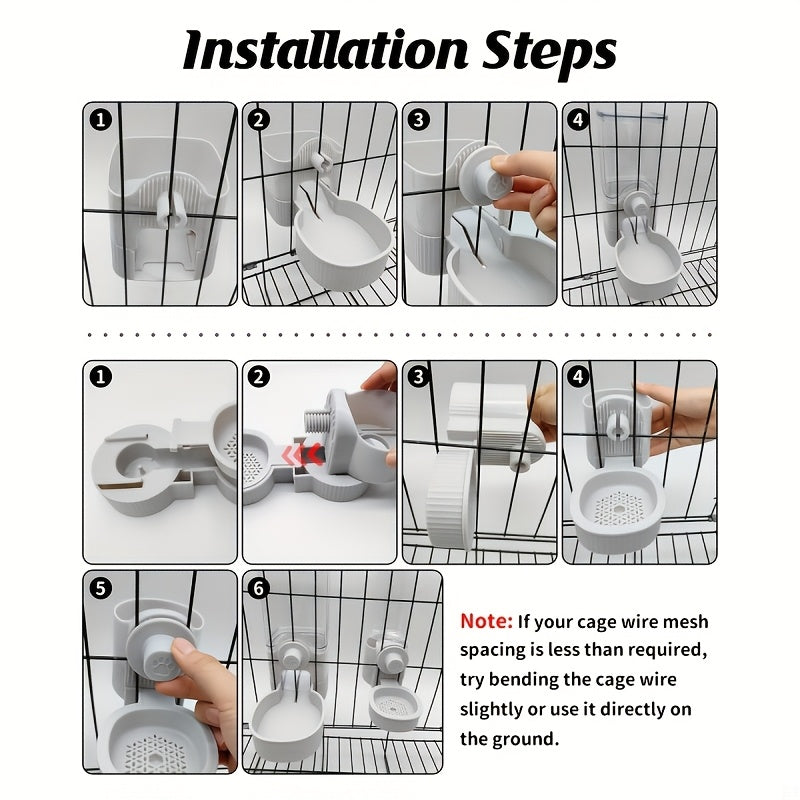 Installation Steps

1

2

3

4

1

2

3

4

5

6

Note: If your cage wire mesh spacing is less than required, try bending the cage wire slightly or use it directly on the ground.